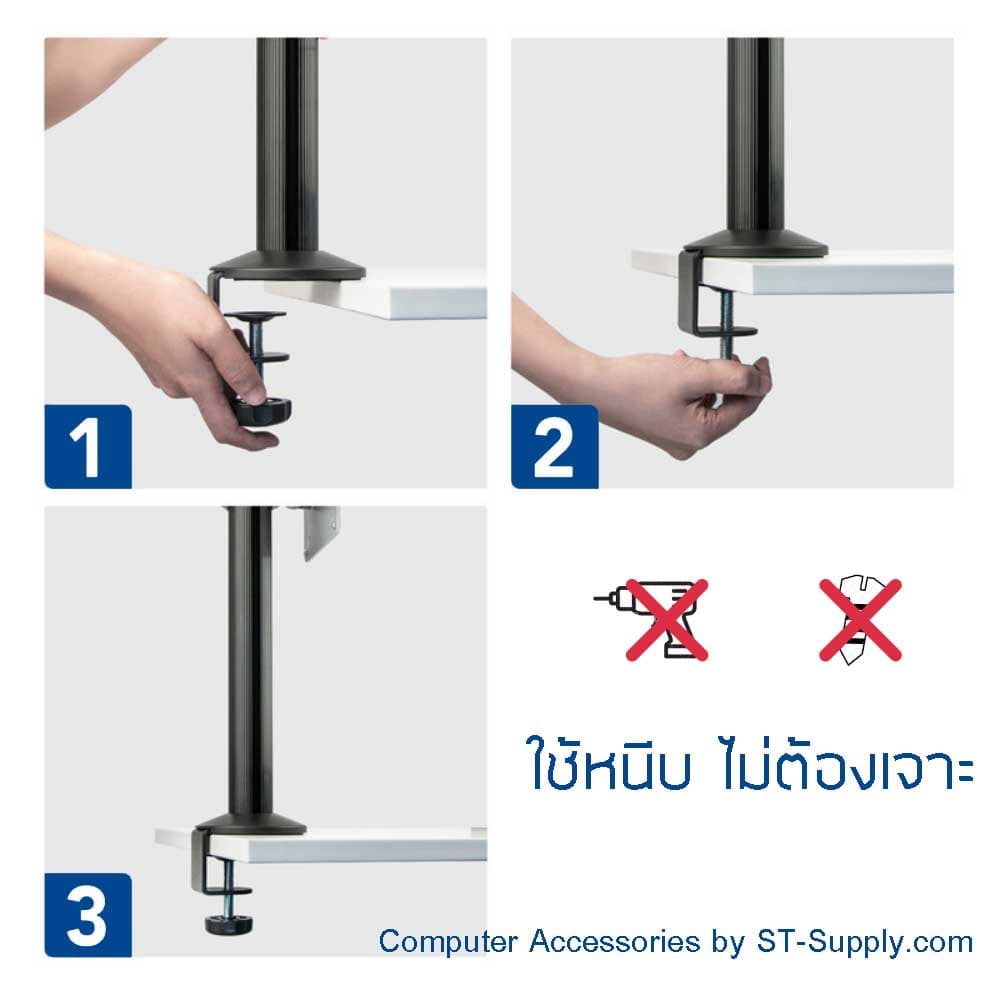 1

2

3

ใช้หนีบ ไม่ต้องเจาะ

Computer Accessories by ST-Supply.com